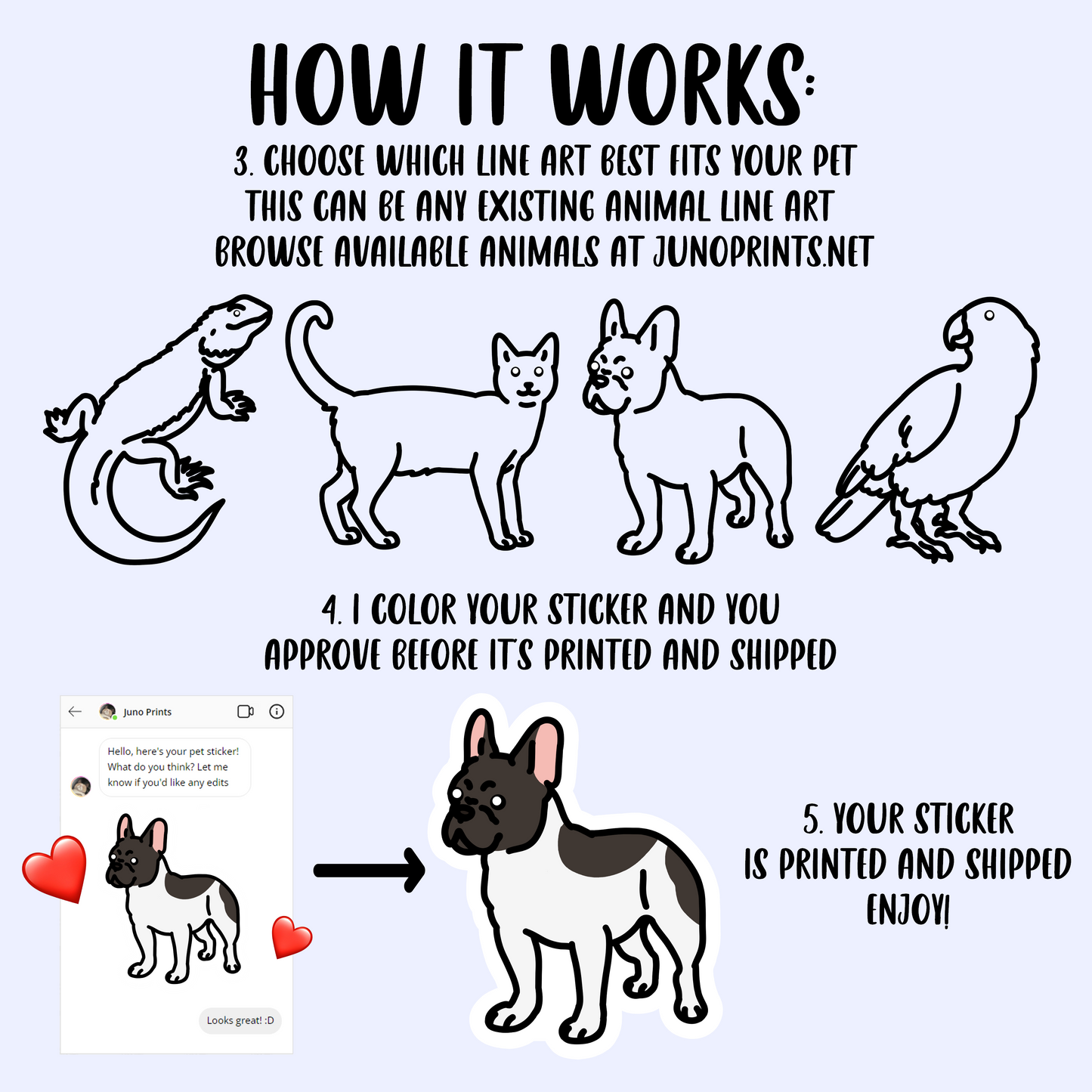 HOW IT WORKS:

3. CHOOSE WHICH LINE ART BEST FITS YOUR PET
THIS CAN BE ANY EXISTING ANIMAL LINE ART
BROWSE AVAILABLE ANIMALS AT JUNOPRINTS.NET

4. I COLOR YOUR STICKER AND YOU APPROVE BEFORE IT'S PRINTED AND SHIPPED

Juno Prints

Hello, here's your pet sticker! What do you think? Let me know if you'd like any edits

Looks great! :D

5. YOUR STICKER IS PRINTED AND SHIPPED
ENJOY!